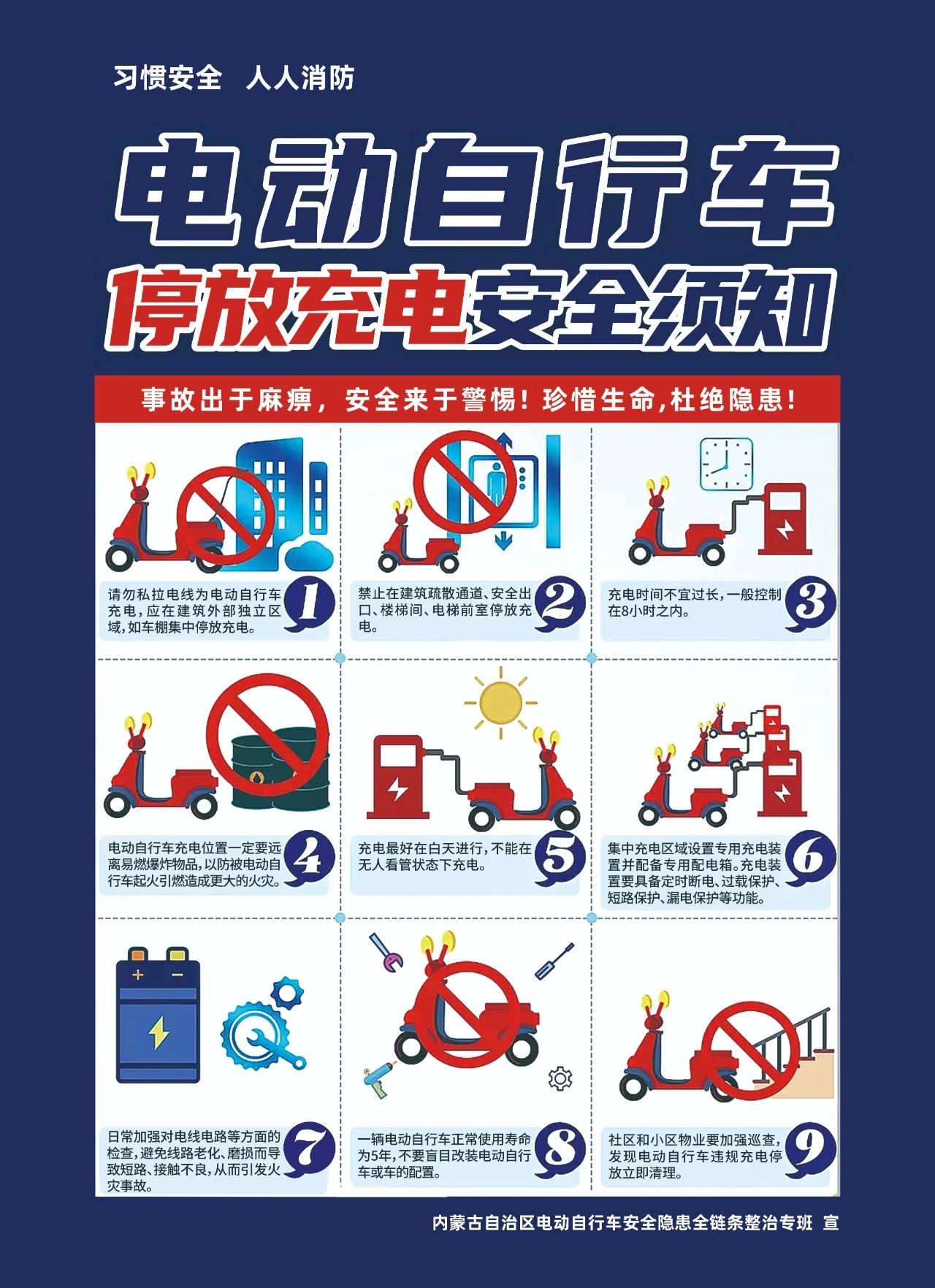 习惯安全 人人消防

电动自行车

停放充电安全须知

事故出于麻痹，安全来于警惕！珍惜生命，杜绝隐患！

请勿私拉电线为电动自行车充电，应在建筑外部独立区域，如车棚集中停放充电。 1

禁止在建筑疏散通道、安全出口、楼梯间、电梯前室停放充电。 2

充电时间不宜过长，一般控制在8小时之内。 3

电动自行车充电位置一定要远离易燃爆炸物品，以防被电动自行车起火引燃造成更大的火灾。 4

充电最好在白天进行，不能在无人看管状态下充电。 5

集中充电区域设置专用充电装置并配备专用配电箱。充电装置要具备定时断电、过载保护、短路保护、漏电保护等功能。 6

日常加强对电线电路等方面的检查，避免线路老化、磨损而导致短路、接触不良，从而引发火灾事故。 7

一辆电动自行车正常使用寿命为5年，不要盲目改装电动自行车或车的配置。 8

社区和小区物业要加强巡查，发现电动自行车违规充电停放立即清理。 9

内蒙古自治区电动自行车安全隐患全链条整治专班 宣